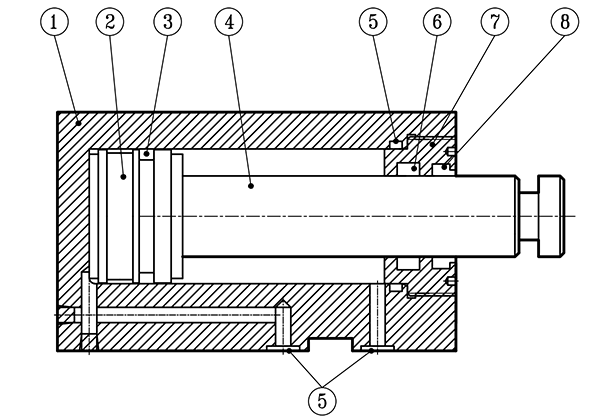 1 2 3 4 5 6 7 8

5